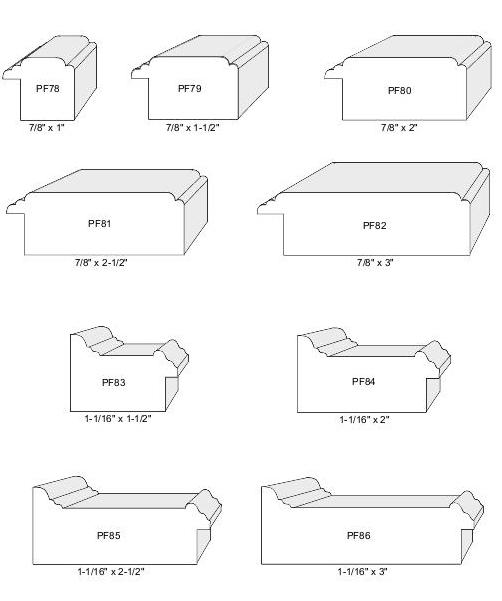 PF78
7/8" x 1"

PF79
7/8" x 1-1/2"

PF80
7/8" x 2"

PF81
7/8" x 2-1/2"

PF82
7/8" x 3"

PF83
1-1/16" x 1-1/2"

PF84
1-1/16" x 2"

PF85
1-1/16" x 2-1/2"

PF86
1-1/16" x 3"